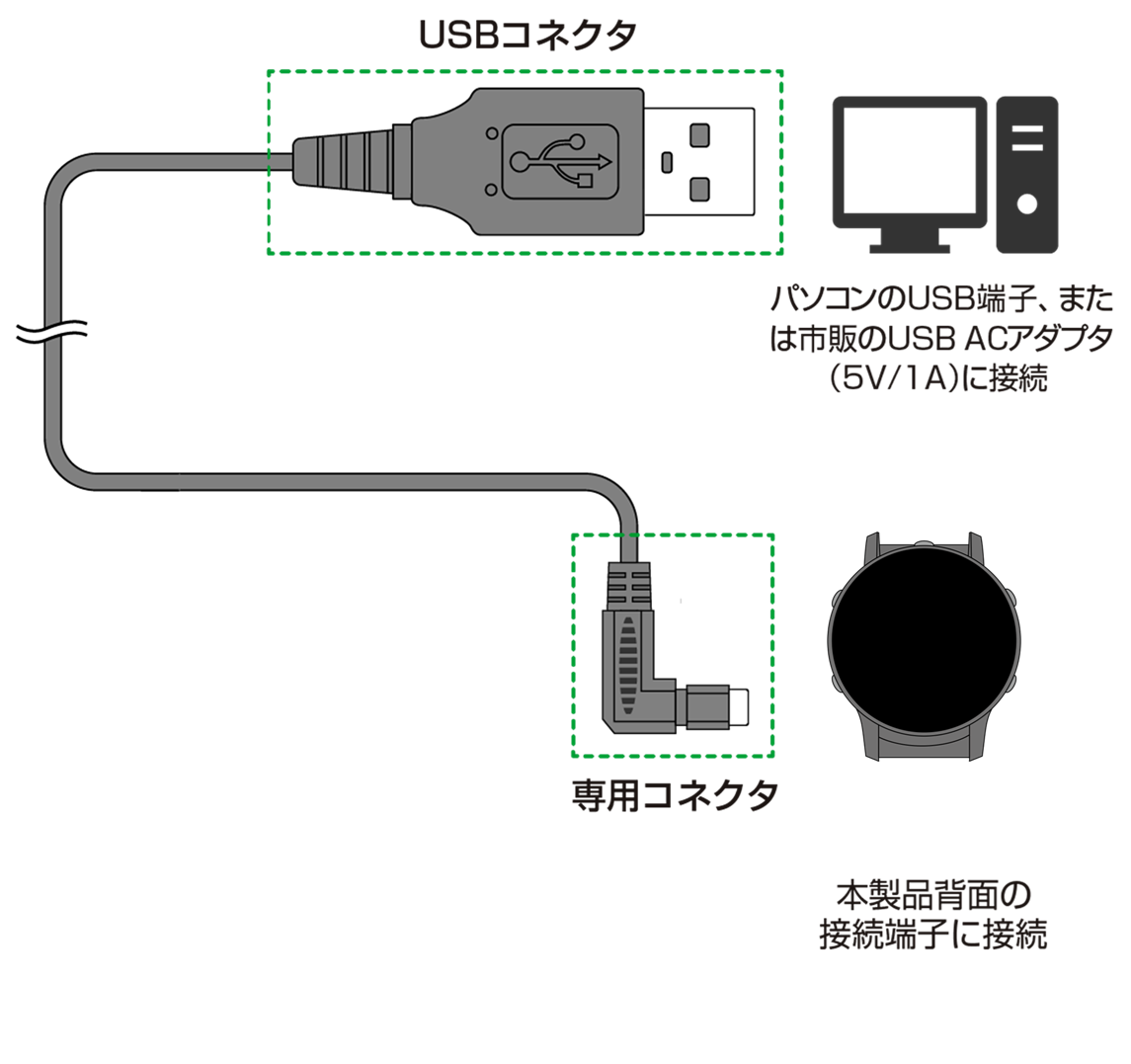 USBコネクタ

パソコンのUSB端子、または市販のUSB ACアダプタ(5V/1A)に接続

専用コネクタ

本製品背面の接続端子に接続